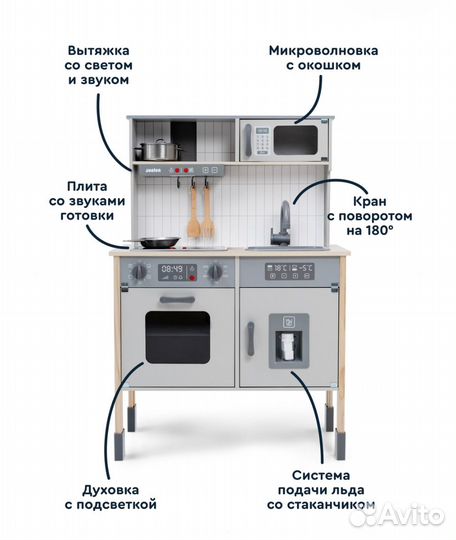 Вытяжка со светом и звуком

Микроволновка с окошком

Плита со звуками готовки

Кран с поворотом на 180°

08:49

18°C -5°C

Духовка с подсветкой

Система подачи льда со стаканчиком

Avito