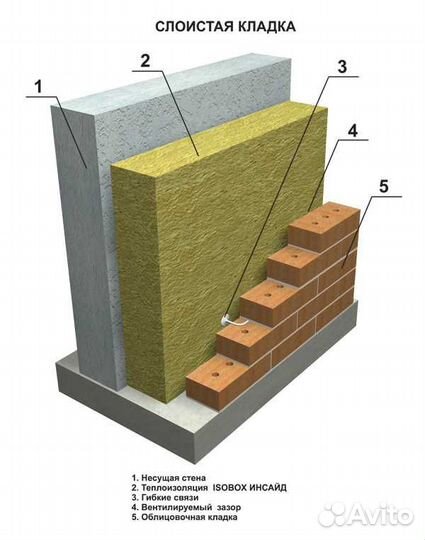 СЛОИСТАЯ КЛАДКА

1

2

3

4

5

1. Несущая стена
2. Теплоизоляция ISOBOX ИНСАЙД
3. Гибкие связи
4. Вентилируемый зазор
5. Облицовочная кладка

Avito