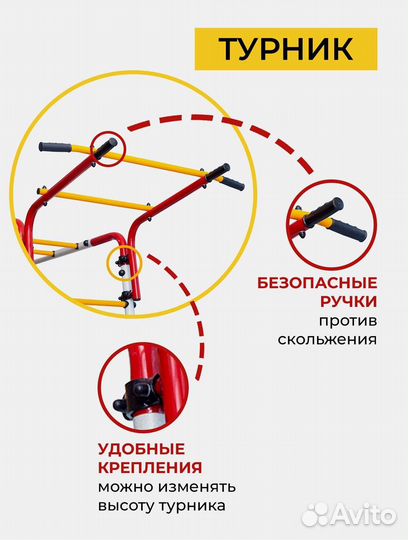 ТУРНИК

БЕЗОПАСНЫЕ РУЧКИ
против скольжения

УДОБНЫЕ КРЕПЛЕНИЯ
можно изменять высоту турника

Avito