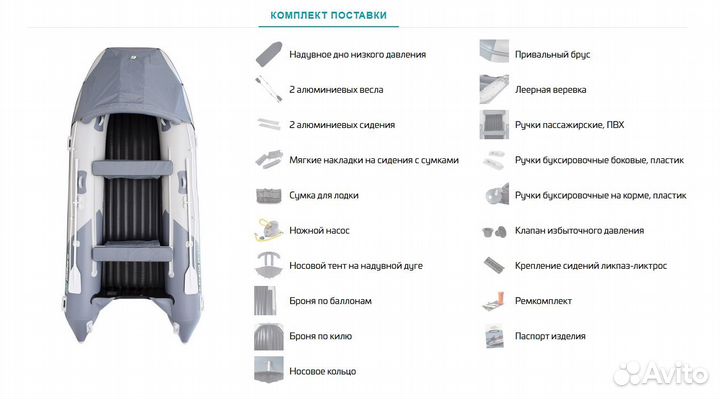 КОМПЛЕКТ ПОСТАВКИ

Надувное дно низкого давления

2 алюминиевых весла

2 алюминиевых сидения

Мягкие накладки на сидения с сумками

Сумка для лодки

Ножной насос

Носовой тент на надувной дуге

Броня по баллонам

Броня по килю

Носовое кольцо

Привальный брус

Леерная веревка

Ручки пассажирские, ПВХ

Ручки буксировочные боковые, пластик

Ручки буксировочные на корме, пластик

Клапан избыточного давления

Крепление сидений ликпаз-ликтрос

Ремкомплект

Паспорт изделия

Avito