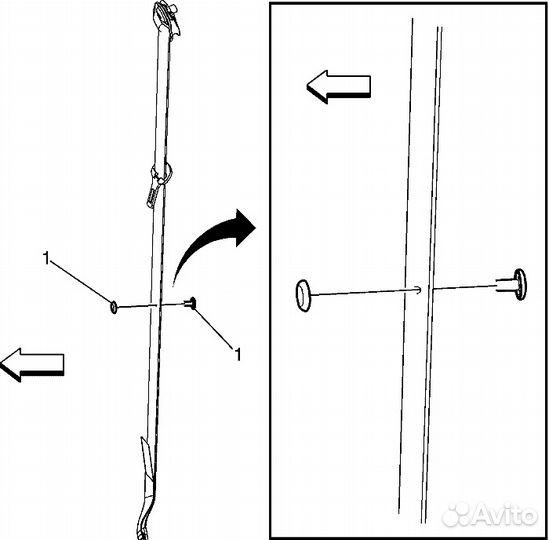 1

1

Avito