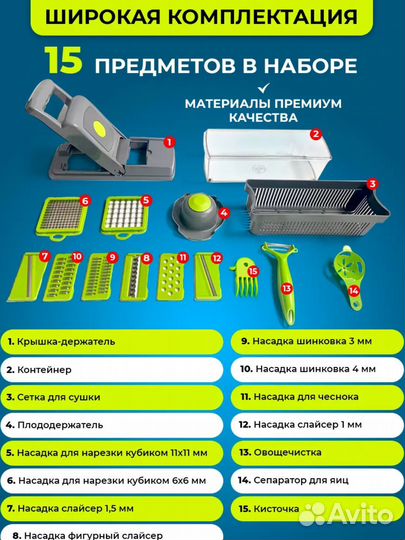 ШИРОКАЯ КОМПЛЕКТАЦИЯ

15 ПРЕДМЕТОВ В НАБОРЕ

МАТЕРИАЛЫ ПРЕМИУМ КАЧЕСТВА

1
2
3
6
5
4
7
10
9
8
11
12
15
13
14

1. Крышка-держатель
2. Контейнер
3. Сетка для сушки
4. Плододержатель
5. Насадка для нарезки кубиком 11х11 мм
6. Насадка для нарезки кубиком 6х6 мм
7. Насадка слайсер 1,5 мм
8. Насадка фигурный слайсер

9. Насадка шинковка 3 мм
10. Насадка шинковка 4 мм
11. Насадка для чеснока
12. Насадка слайсер 1 мм
13. Овощечистка
14. Сепаратор для яиц
15. Кисточка

Avito