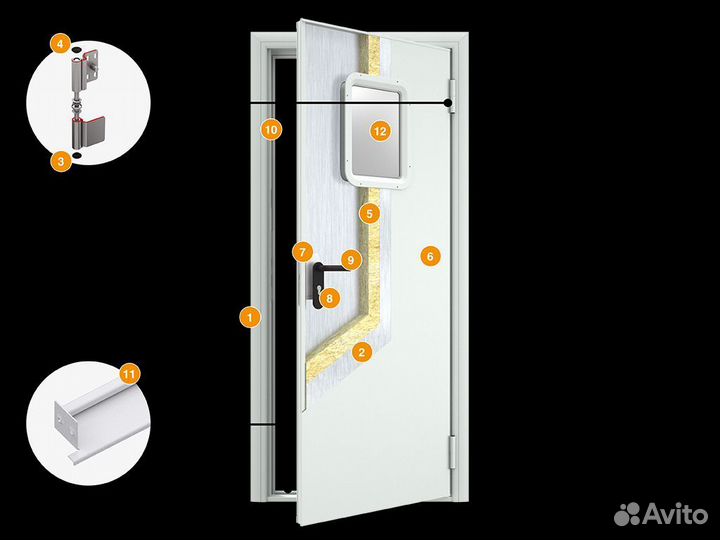 4
3
10
12
5
7
9
6
8
1
2
11
Avito