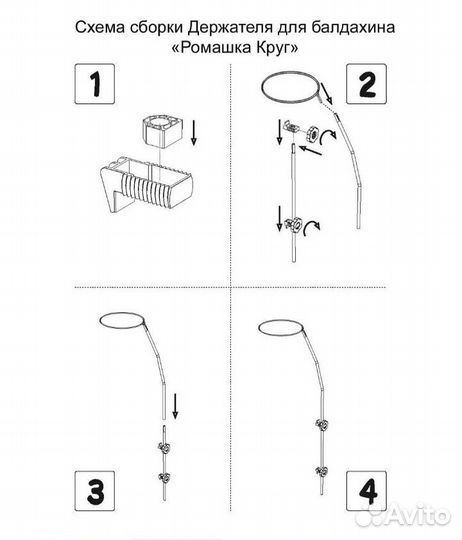 Схема сборки Держателя для балдахина «Ромашка Круг»

1

2

3

4

Avito