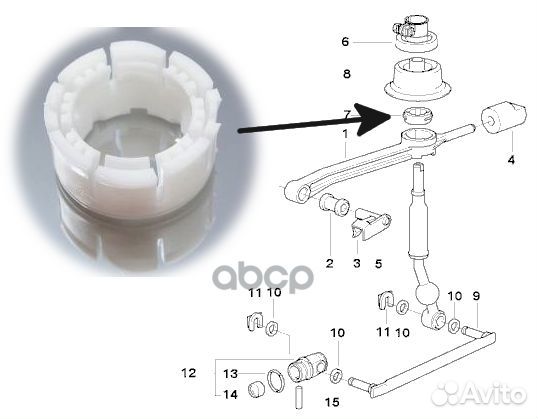 6
8
7
1
4
2
3
5
abcp
11 10
10
9
11 10
10
12
13
14
15
Avito