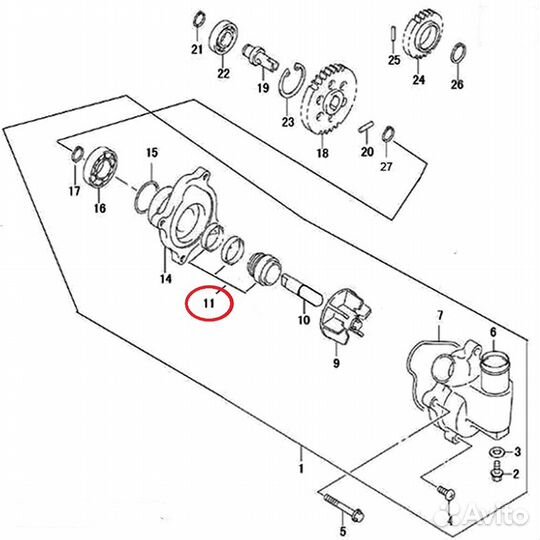 21
22
19
23
18
25
24
26
20
27
17
16
15
14
11
10
9
7
6
3
2
1
4
5
Avito