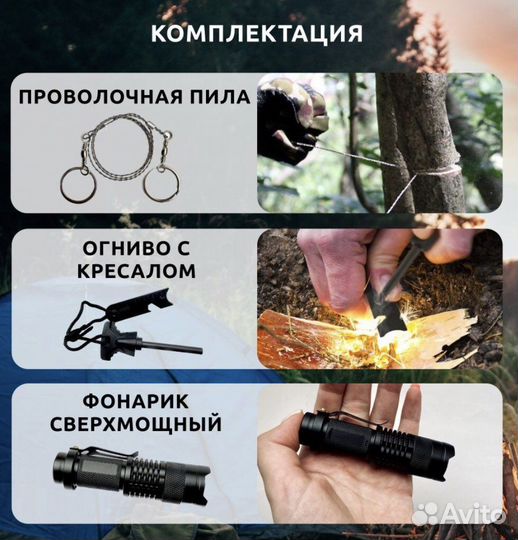 КОМПЛЕКТАЦИЯ

ПРОВОЛОЧНАЯ ПИЛА

ОГНИВО С КРЕСАЛОМ

ФОНАРИК СВЕРХМОЩНЫЙ

Avito