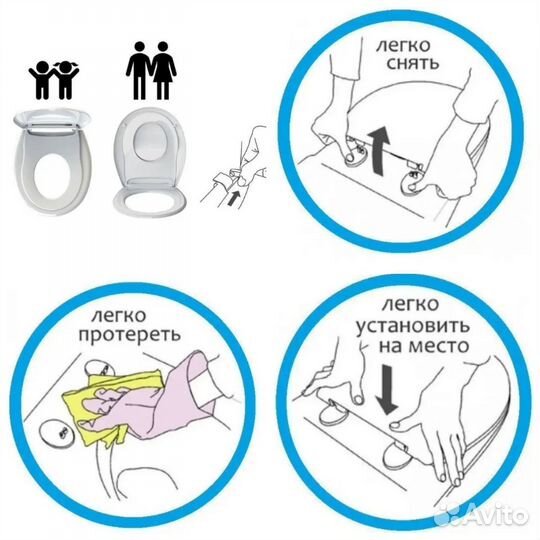 легко снять

легко протереть

легко установить на место

Avito