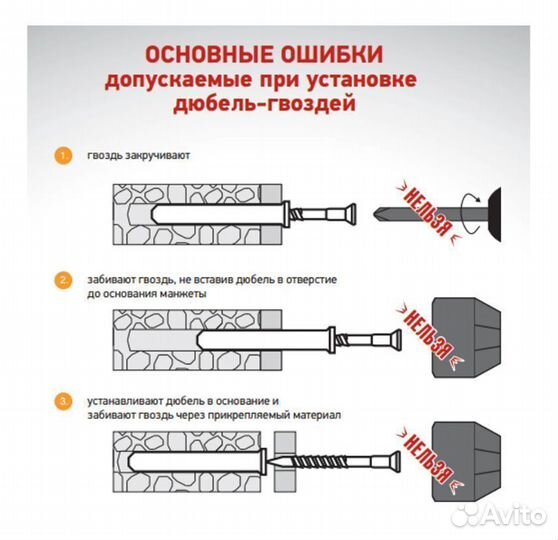 ОСНОВНЫЕ ОШИБКИ
допускаемые при установке
дюбель-гвоздей

1. гвоздь закручивают

НЕЛЬЗЯ

2. забивают гвоздь, не вставив дюбель в отверстие до основания манжеты

НЕЛЬЗЯ

3. устанавливают дюбель в основание и забивают гвоздь через прикрепляемый материал

НЕЛЬЗЯ

Avito