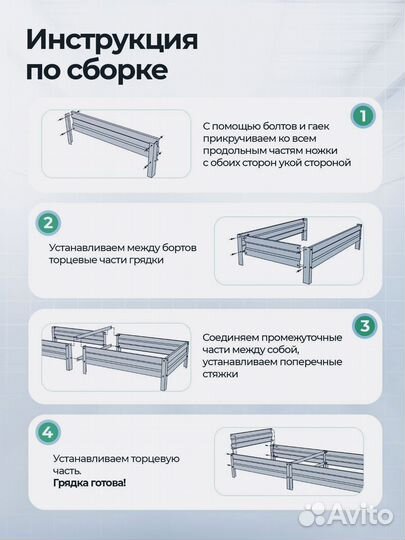 Инструкция по сборке

1

С помощью болтов и гаек прикручиваем ко всем продольным частям ножки с обоих сторон укой стороной

2

Устанавливаем между бортов торцевые части грядки

3

Соединяем промежуточные части между собой, устанавливаем поперечные стяжки

4

Устанавливаем торцевую часть.
Грядка готова!

Avito