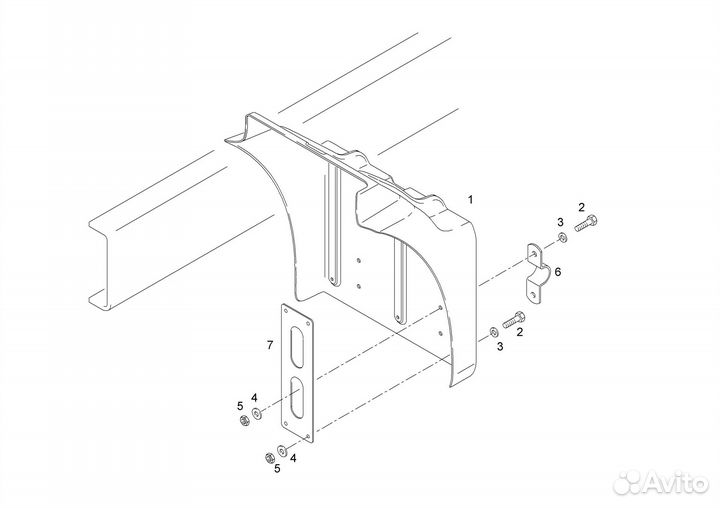 1
2
3
6
2
3
7
5
4
5
4
Avito