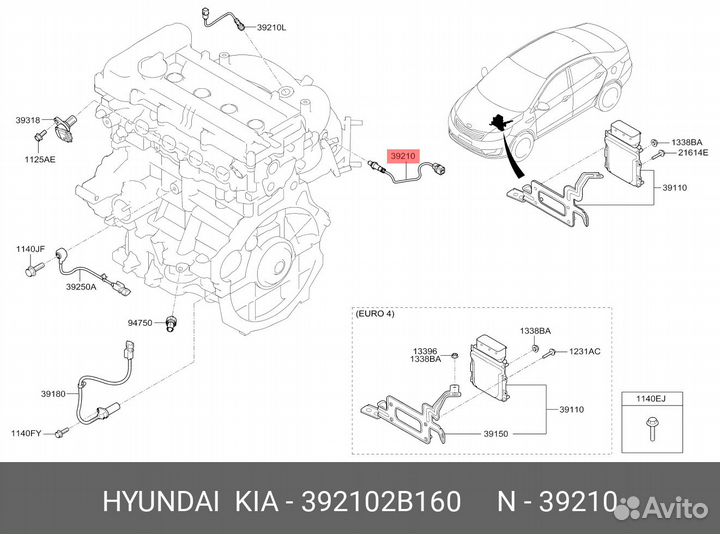 39210L
39318
1125AE
39210
1338BA
21614E
39110
1140JF
39250A
94750
39180
1140FY
(EURO 4)
1338BA
13396
1338BA
1231AC
39110
39150
1140EJ
HYUNDAI KIA - 392102B160 N - 39210
Avito