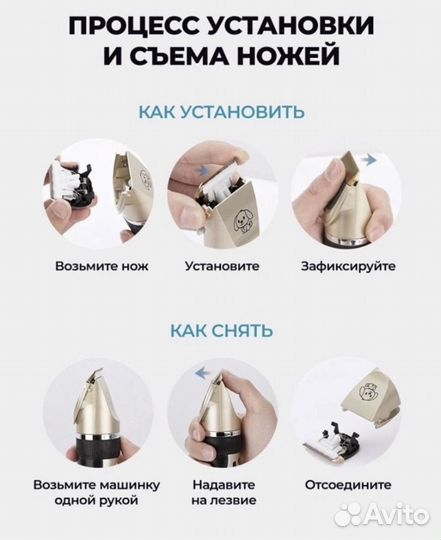 ПРОЦЕСС УСТАНОВКИ И СЪЕМА НОЖЕЙ

КАК УСТАНОВИТЬ

Возьмите нож

Установите

Зафиксируйте

КАК СНЯТЬ

Возьмите машинку одной рукой

Надавите на лезвие

Отсоедините

Avito