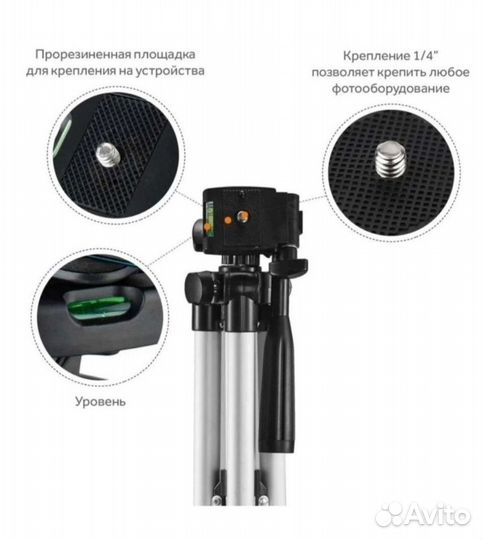 Прорезиненная площадка для крепления на устройства

Крепление 1/4" позволяет крепить любое фотооборудование

Уровень

Avito