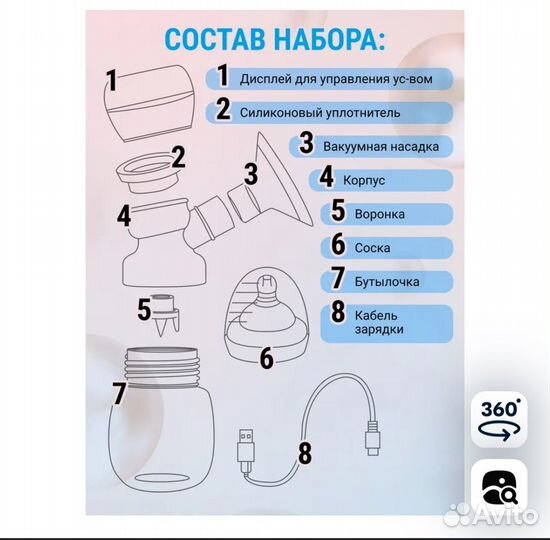 СОСТАВ НАБОРА:

1 Дисплей для управления ус-вом
2 Силиконовый уплотнитель
3 Вакуумная насадка
4 Корпус
5 Воронка
6 Соска
7 Бутылочка
8 Кабель зарядки

1
2
3
4
5
6
7
8

360°

Avito