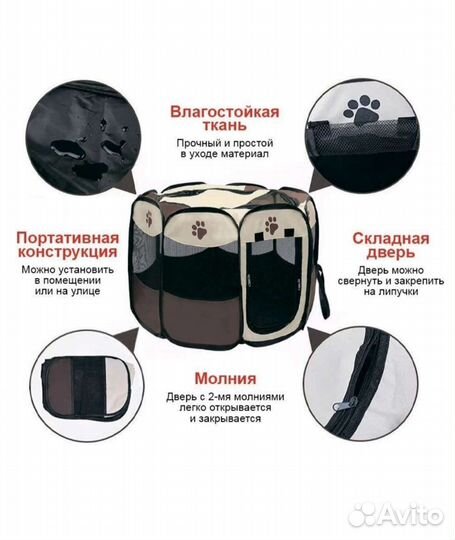 Влагостойкая ткань

Прочный и простой в уходе материал

Портативная конструкция

Можно установить в помещении или на улице

Складная дверь

Дверь можно свернуть и закрепить на липучки

Молния

Дверь с 2-мя молниями легко открывается и закрывается

Avito