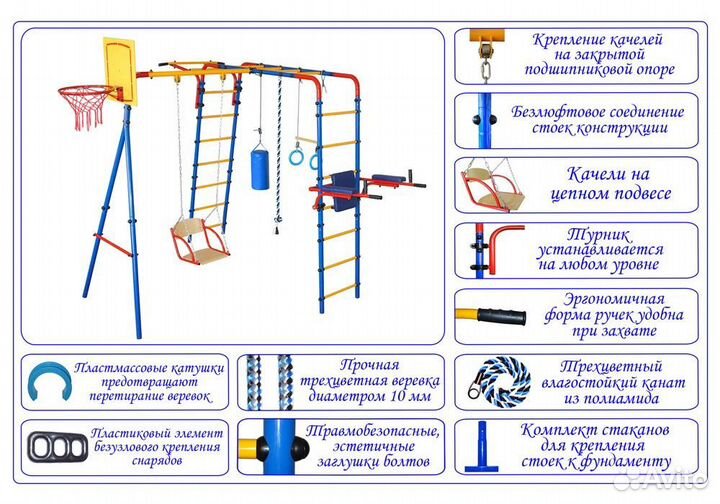 Крепление качелей на закрытой подшипниковой опоре

Безлюфтовое соединение стоек конструкции

Качели на цепном подвесе

Турник устанавливается на любом уровне

Эргономичная форма ручек удобна при захвате

Пластмассовые катушки предотвращают перетирание веревок

Прочная трехцветная веревка диаметром 10 мм

Трехцветный влагостойкий канат из полиамида

Пластиковый элемент безузлового крепления снарядов

Травмобезопасные, эстетичные заглушки болтов

Комплект стаканов для крепления стоек к фундаменту

Avito