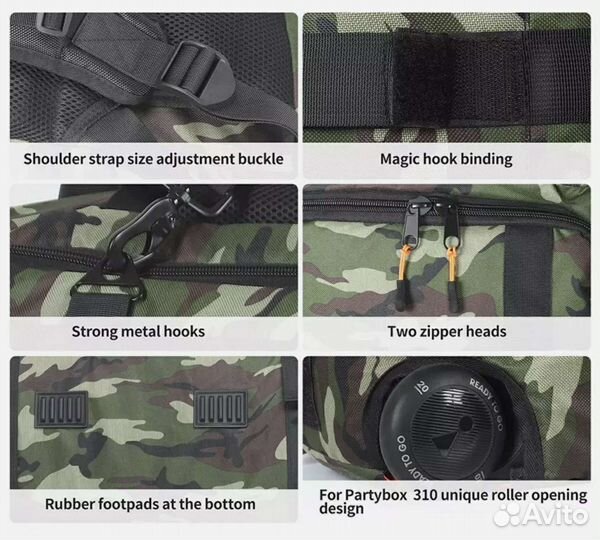 Shoulder strap size adjustment buckle

Magic hook binding

Strong metal hooks

Two zipper heads

Rubber footpads at the bottom

READY TO GO

20

READY TO GO

For Partybox 310 unique roller opening design

Avito