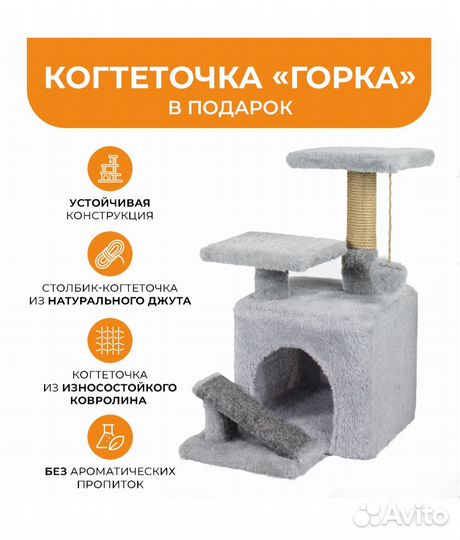 КОГТЕТОЧКА «ГОРКА»
В ПОДАРОК

УСТОЙЧИВАЯ КОНСТРУКЦИЯ

СТОЛБИК-КОГТЕТОЧКА ИЗ НАТУРАЛЬНОГО ДЖУТА

КОГТЕТОЧКА ИЗ ИЗНОСОСТОЙКОГО КОВРОЛИНА

БЕЗ АРОМАТИЧЕСКИХ ПРОПИТОК

Avito