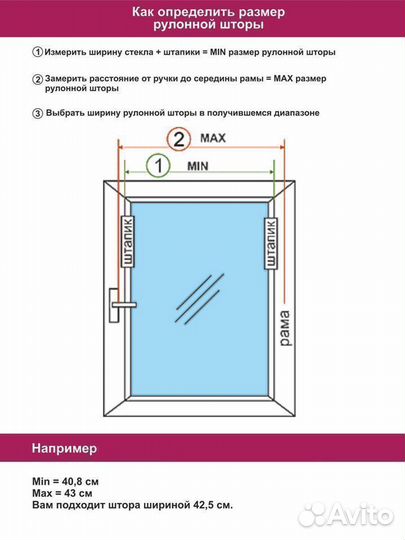 Как определить размер рулонной шторы

1 Измерить ширину стекла + штапики = MIN размер рулонной шторы

2 Замерить расстояние от ручки до середины рамы = MAX размер рулонной шторы

3 Выбрать ширину рулонной шторы в получившемся диапазоне

2 MAX

1 MIN

штапик

штапик

рама

Например

Min = 40,8 см
Max = 43 см
Вам подходит штора шириной 42,5 см.

Avito