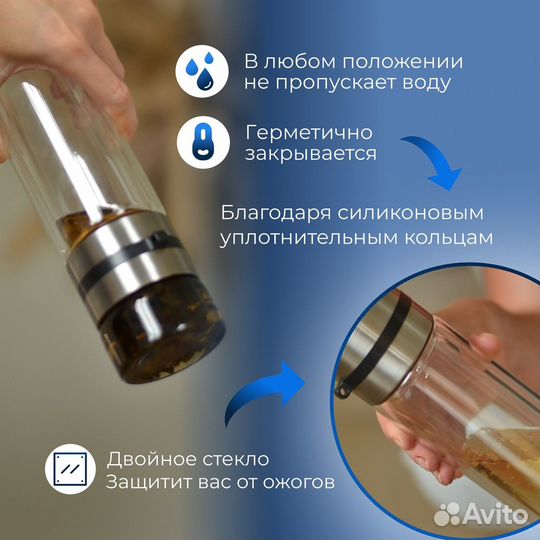 В любом положении не пропускает воду

Герметично закрывается

Благодаря силиконовым уплотнительным кольцам

Двойное стекло
Защитит вас от ожогов

Avito