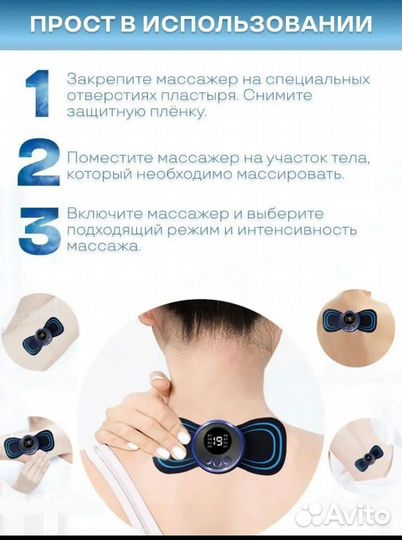 ПРОСТ В ИСПОЛЬЗОВАНИИ

1 Закрепите массажер на специальных отверстиях пластыря. Снимите защитную плёнку.

2 Поместите массажер на участок тела, который необходимо массировать.

3 Включите массажер и выберите подходящий режим и интенсивность массажа.

19

Avito