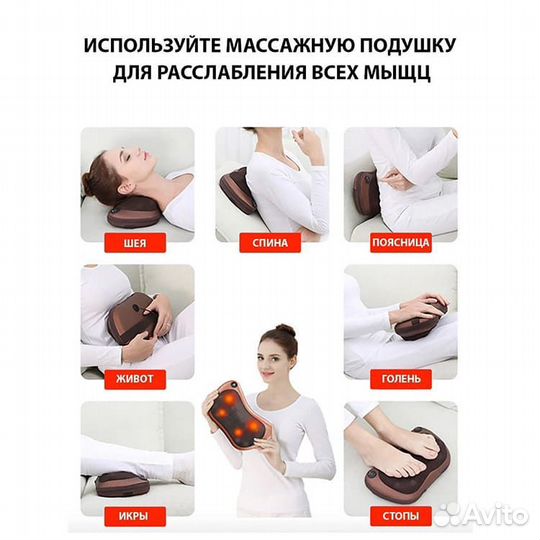 ИСПОЛЬЗУЙТЕ МАССАЖНУЮ ПОДУШКУ ДЛЯ РАССЛАБЛЕНИЯ ВСЕХ МЫЩЦ

ШЕЯ

СПИНА

ПОЯСНИЦА

ЖИВОТ

ГОЛЕНЬ

ИКРЫ

СТОПЫ

Avito