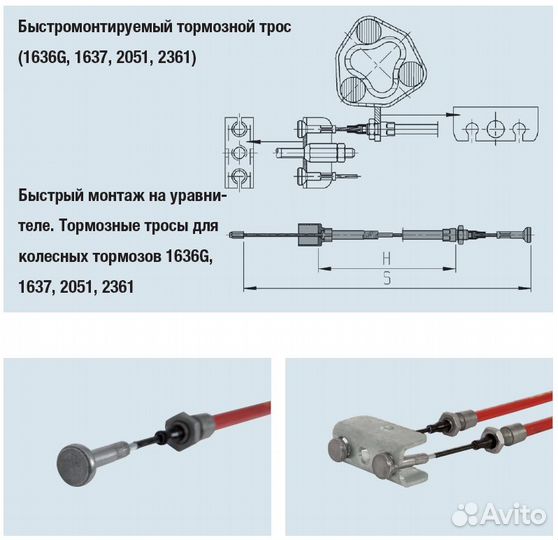 Быстромонтируемый тормозной трос (1636G, 1637, 2051, 2361)

Быстрый монтаж на уравнителе. Тормозные тросы для колесных тормозов 1636G, 1637, 2051, 2361

H

S

Avito