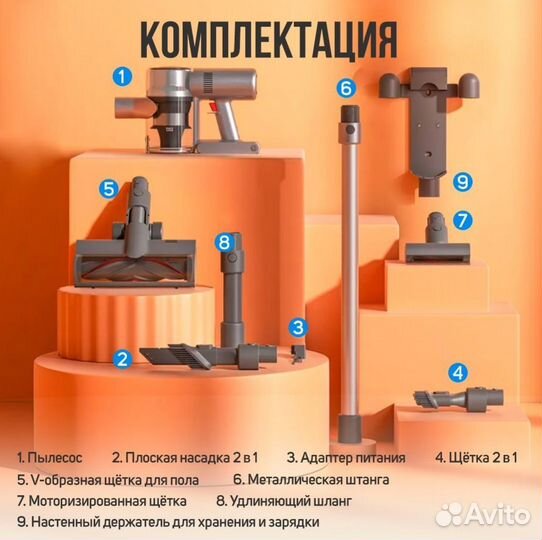 КОМПЛЕКТАЦИЯ

1

6

9

5

7

8

3

2

4

1. Пылесос 2. Плоская насадка 2 в 1 3. Адаптер питания 4. Щётка 2 в 1
5. V-образная щётка для пола 6. Металлическая штанга
7. Моторизированная щётка 8. Удлиняющий шланг
9. Настенный держатель для хранения и зарядки

Avito