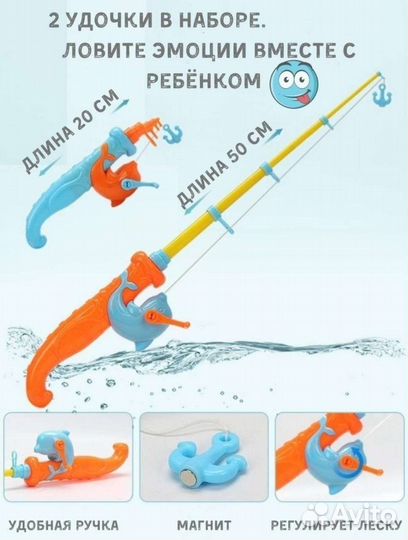 2 УДОЧКИ В НАБОРЕ.
ЛОВИТЕ ЭМОЦИИ ВМЕСТЕ С РЕБЁНКОМ

ДЛИНА 20 СМ

ДЛИНА 50 СМ

УДОБНАЯ РУЧКА

МАГНИТ

РЕГУЛИРУЕТ ЛЕСКУ

Avito