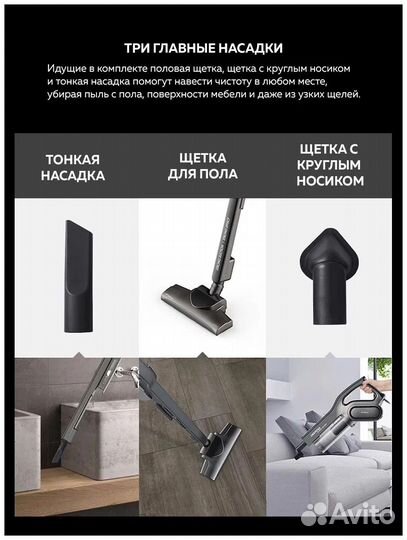 ТРИ ГЛАВНЫЕ НАСАДКИ

Идущие в комплекте половая щетка, щетка с круглым носиком и тонкая насадка помогут навести чистоту в любом месте, убирая пыль с пола, поверхности мебели и даже из узких щелей.

ТОНКАЯ НАСАДКА

ЩЕТКА ДЛЯ ПОЛА

ЩЕТКА С КРУГЛЫМ НОСИКОМ

Avito