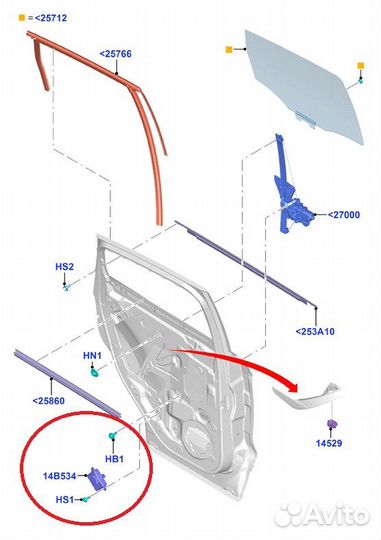 =<25712

<25766

<27000

HS2

<253A10

HN1

<25860

14529

HB1

14B534

HS1

Avito