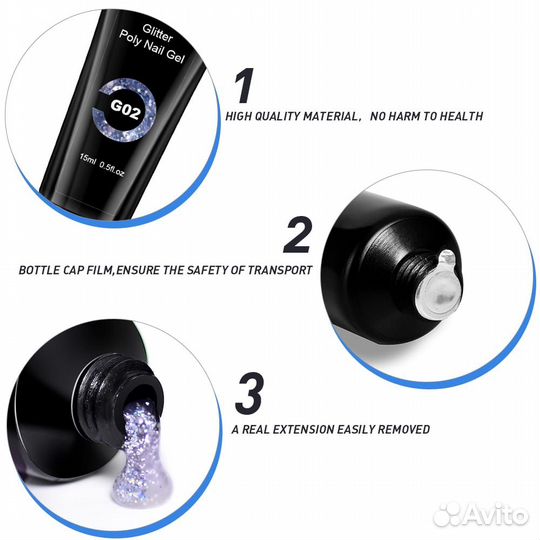 Glitter
Poly Nail Gel

G02

15ml 0.5fl.oz

1

HIGH QUALITY MATERIAL， NO HARM TO HEALTH

2

BOTTLE CAP FILM,ENSURE THE SAFETY OF TRANSPORT

3

A REAL EXTENSION EASILY REMOVED

Avito