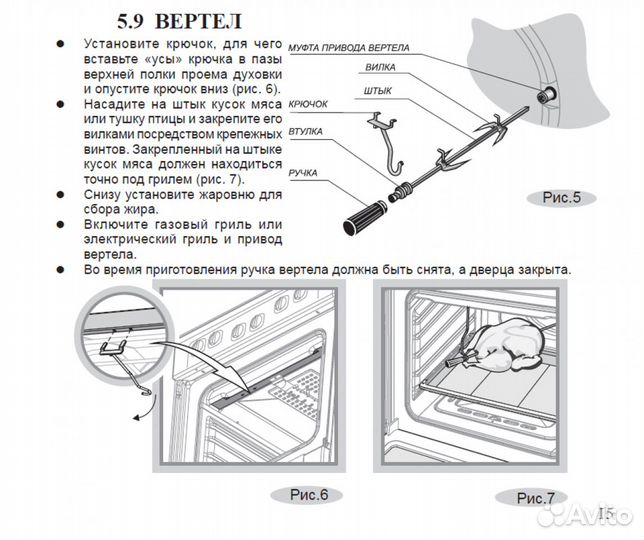 5.9 ВЕРТЕЛ

● Установите крючок, для чего вставьте «усы» крючка в пазы верхней полки проема духовки и опустите крючок вниз (рис. 6).
● Насадите на штык кусок мяса или тушку птицы и закрепите его вилками посредством крепежных винтов. Закрепленный на штыке кусок мяса должен находиться точно под грилем (рис. 7).
● Снизу установите жаровню для сбора жира.
● Включите газовый гриль или электрический гриль и привод вертела.
● Во время приготовления ручка вертела должна быть снята, а дверца закрыта.

МУФТА ПРИВОДА ВЕРТЕЛА
ВИЛКА
ШТЫК
КРЮЧОК
ВТУЛКА
РУЧКА

Рис.5

Рис.6

Рис.7

15

Avito