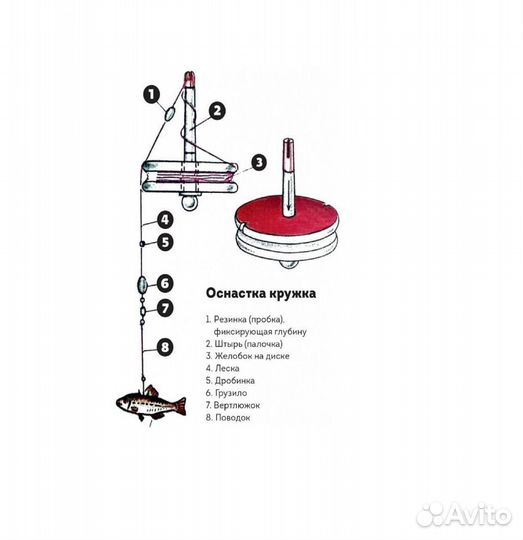 1
2
3
4
5
6
7
8

Оснастка кружка

1. Резинка (пробка), фиксирующая глубину
2. Штырь (палочка)
3. Желобок на диске
4. Леска
5. Дробинка
6. Грузило
7. Вертлюжок
8. Поводок

Avito