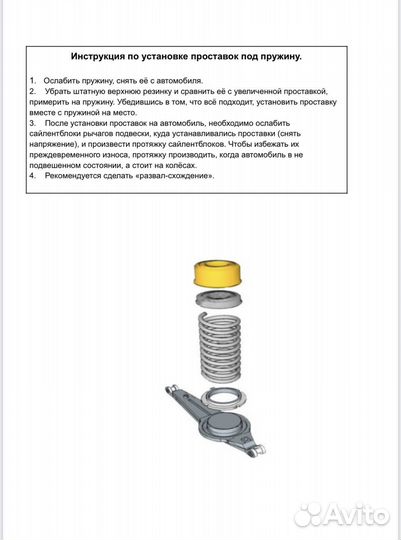 Инструкция по установке проставок под пружину.

1. Ослабить пружину, снять её с автомобиля.
2. Убрать штатную верхнюю резинку и сравнить её с увеличенной проставкой, примерить на пружину. Убедившись в том, что всё подходит, установить проставку вместе с пружиной на место.
3. После установки проставок на автомобиль, необходимо ослабить сайлентблоки рычагов подвески, куда устанавливались проставки (снять напряжение), и произвести протяжку сайлентблоков. Чтобы избежать их преждевременного износа, протяжку производить, когда автомобиль в не подвешенном состоянии, а стоит на колёсах.
4. Рекомендуется сделать «развал-схождение».

Avito