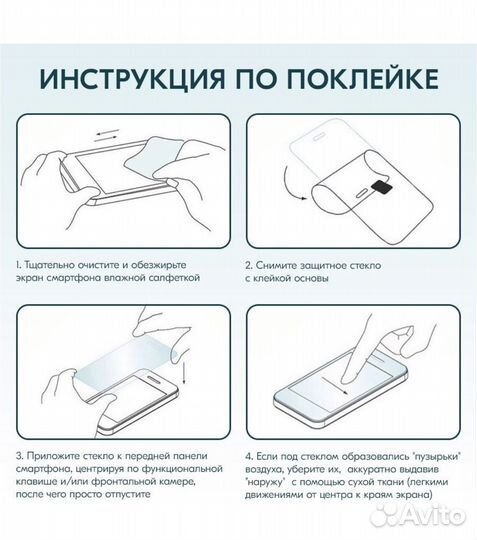 ИНСТРУКЦИЯ ПО ПОКЛЕЙКЕ

1. Тщательно очистите и обезжирьте экран смартфона влажной салфеткой

2. Снимите защитное стекло с клейкой основы

3. Приложите стекло к передней панели смартфона, центрируя по функциональной клавише и/или фронтальной камере, после чего просто отпустите

4. Если под стеклом образовались "пузырьки" воздуха, уберите их, аккуратно выдавив "наружу" с помощью сухой ткани (легкими движениями от центра к краям экрана)

Avito