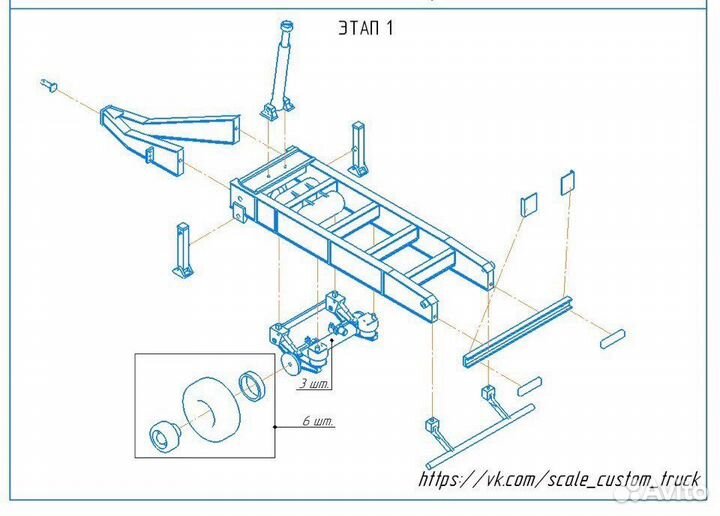 ЭТАП 1

3 шт.

6 шт.

https://vk.com/scale_custom_truck

Avito