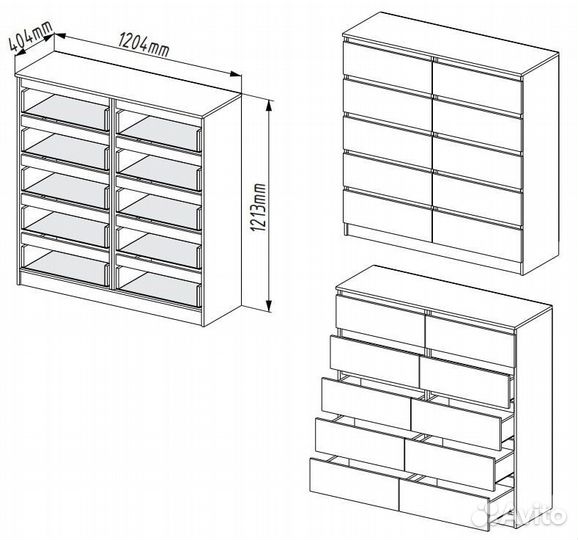 404mm
1204mm
1213mm
Avito