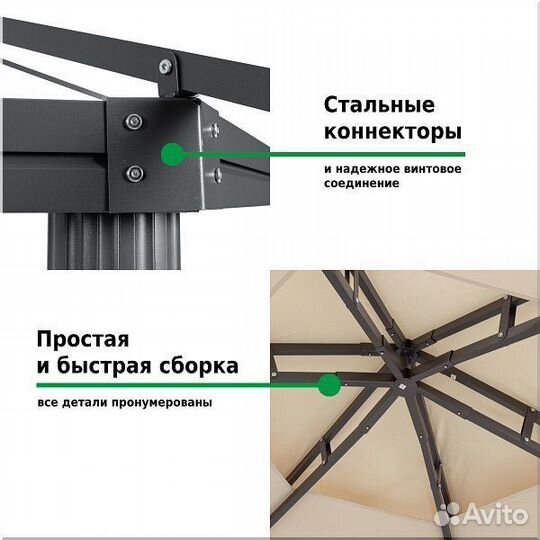 Стальные коннекторы

и надежное винтовое соединение

Простая и быстрая сборка

все детали пронумерованы

Avito