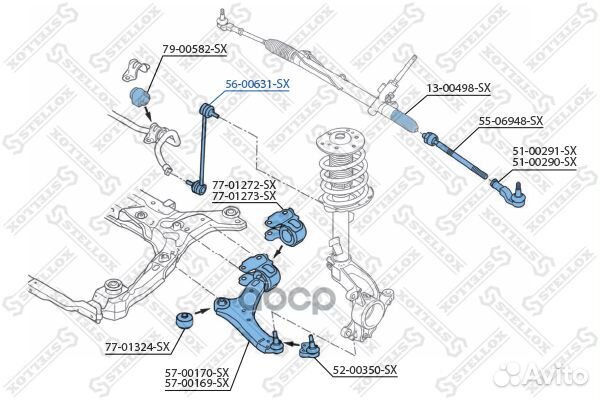 79-00582-SX
56-00631-SX
13-00498-SX
55-06948-SX
51-00291-SX
51-00290-SX
77-01272-SX
77-01273-SX
77-01324-SX
57-00170-SX
57-00169-SX
52-00350-SX
STELLOX
Avito