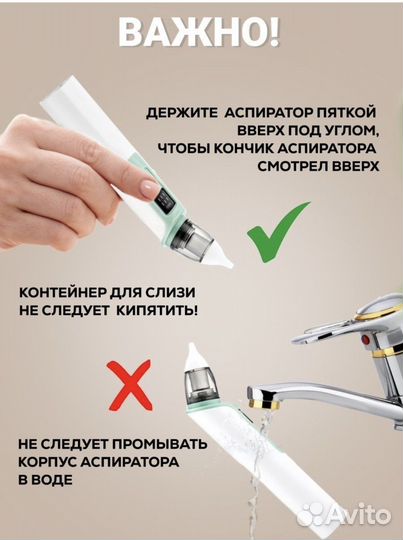 ВАЖНО!

ДЕРЖИТЕ АСПИРАТОР ПЯТКОЙ ВВЕРХ ПОД УГЛОМ, ЧТОБЫ КОНЧИК АСПИРАТОРА СМОТРЕЛ ВВЕРХ

КОНТЕЙНЕР ДЛЯ СЛИЗИ НЕ СЛЕДУЕТ КИПЯТИТЬ!

НЕ СЛЕДУЕТ ПРОМЫВАТЬ КОРПУС АСПИРАТОРА В ВОДЕ

Avito