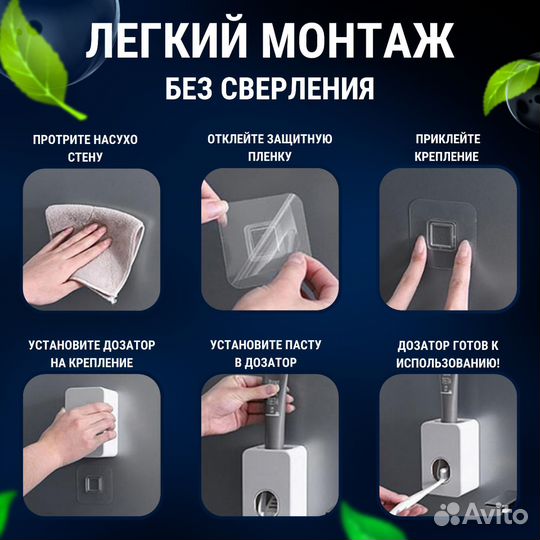 ЛЕГКИЙ МОНТАЖ
БЕЗ СВЕРЛЕНИЯ

ПРОТРИТЕ НАСУХО СТЕНУ

ОТКЛЕЙТЕ ЗАЩИТНУЮ ПЛЕНКУ

ПРИКЛЕЙТЕ КРЕПЛЕНИЕ

УСТАНОВИТЕ ДОЗАТОР НА КРЕПЛЕНИЕ

УСТАНОВИТЕ ПАСТУ В ДОЗАТОР

ДОЗАТОР ГОТОВ К ИСПОЛЬЗОВАНИЮ!

Avito