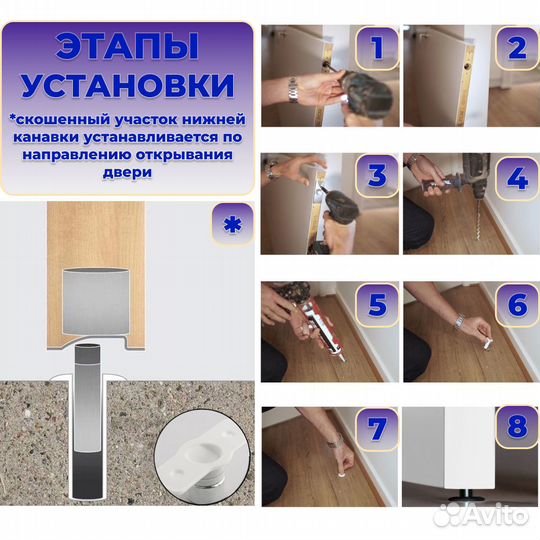 ЭТАПЫ УСТАНОВКИ

*скошенный участок нижней канавки устанавливается по направлению открывания двери

*

1

2

3

4

5

6

7

8

Avito