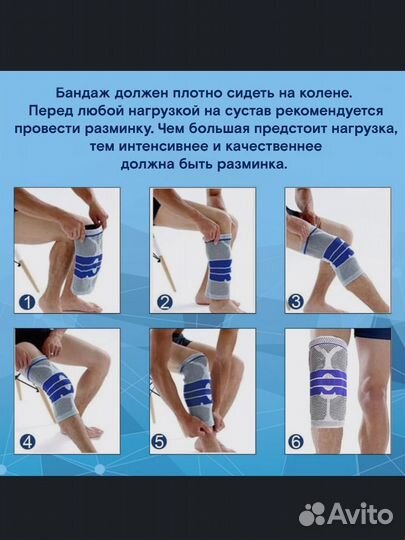 Бандаж должен плотно сидеть на колене. Перед любой нагрузкой на сустав рекомендуется провести разминку. Чем большая предстоит нагрузка, тем интенсивнее и качественнее должна быть разминка.

1

2

3

4

5

6

Avito