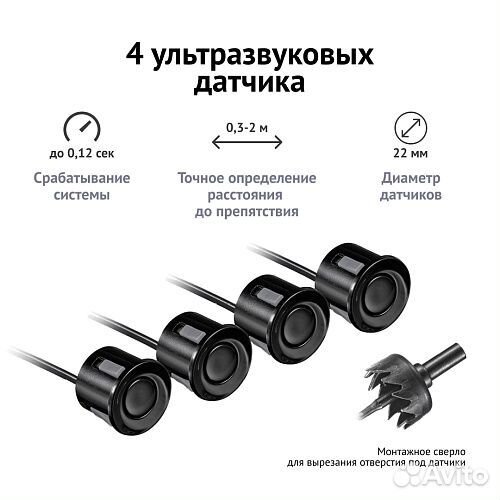 4 ультразвуковых датчика

до 0,12 сек

Срабатывание системы

0,3-2 м

Точное определение расстояния до препятствия

22 мм

Диаметр датчиков

Монтажное сверло для вырезания отверстия под датчики

Avito