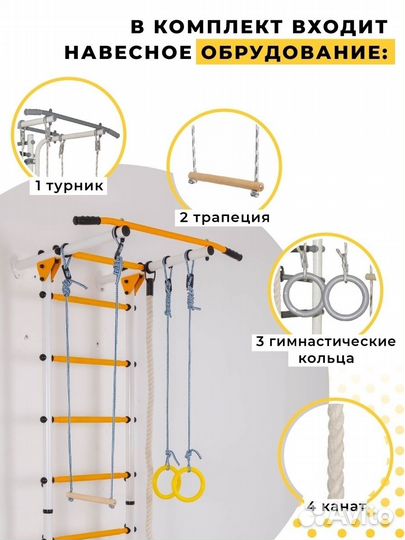 В КОМПЛЕКТ ВХОДИТ НАВЕСНОЕ ОБРУДОВАНИЕ:

1 турник

2 трапеция

3 гимнастические кольца

4 канат

Avito