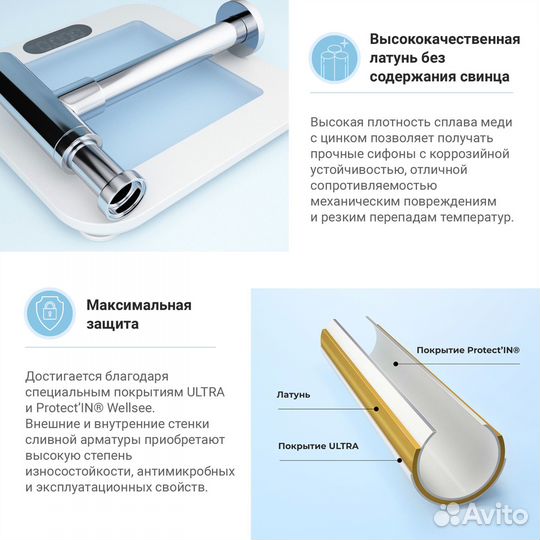 Высококачественная латунь без содержания свинца

Высокая плотность сплава меди с цинком позволяет получать прочные сифоны с коррозийной устойчивостью, отличной сопротивляемостью механическим повреждениям и резким перепадам температур.

Максимальная защита

Достигается благодаря специальным покрытиям ULTRA и Protect'IN® Wellsee. Внешние и внутренние стенки сливной арматуры приобретают высокую степень износостойкости, антимикробных и эксплуатационных свойств.

Покрытие Protect'IN®

Латунь

Покрытие ULTRA

Avito