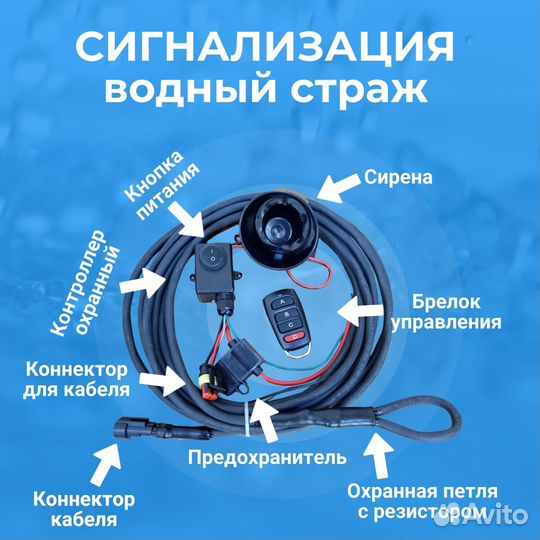 СИГНАЛИЗАЦИЯ
водный страж

Кнопка питания

Сирена

Контроллер охранный

Брелок управления

A
B
C
D

Коннектор для кабеля

Предохранитель

Коннектор кабеля

Охранная петля с резистором

Avito