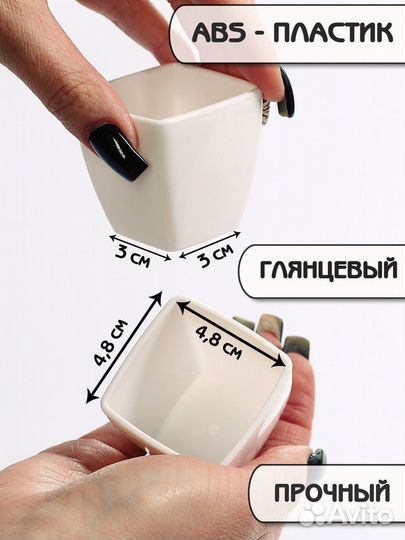 ABS - ПЛАСТИК

3 см
3 см

ГЛЯНЦЕВЫЙ

4,8 см
4,8 см

ПРОЧНЫЙ

Avito